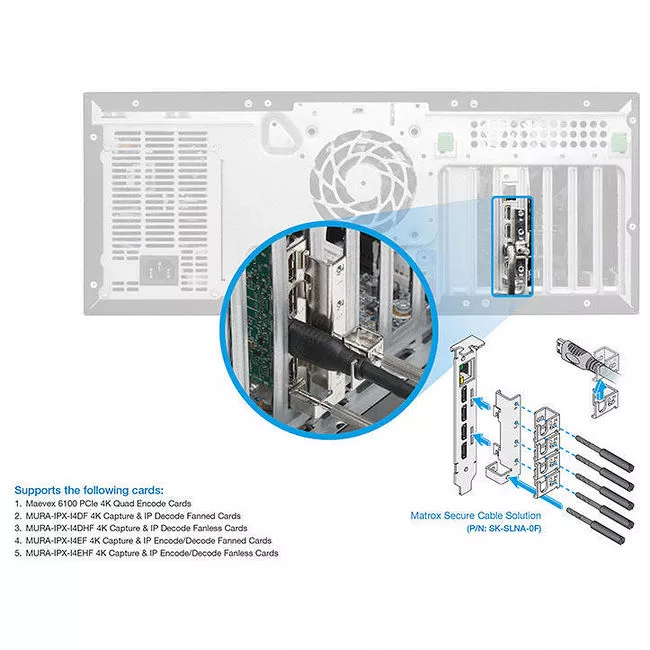 Supports the following cards:
1. Maevex 6100 PCIe 4K Quad Encode Cards
2. MURA-IPX-I4DF 4K Capture & IP Decode Fanned Cards
3. MURA-IPX-I4DHF 4K Capture & IP Decode Fanless Cards
4. MURA-IPX-I4EF 4K Capture & IP Encode/Decode Fanned Cards
5. MURA-IPX-I4EHF 4K Capture & IP Encode/Decode Fanless Cards

Matrox Secure Cable Solution
(P/N: SK-SLNA-0F)